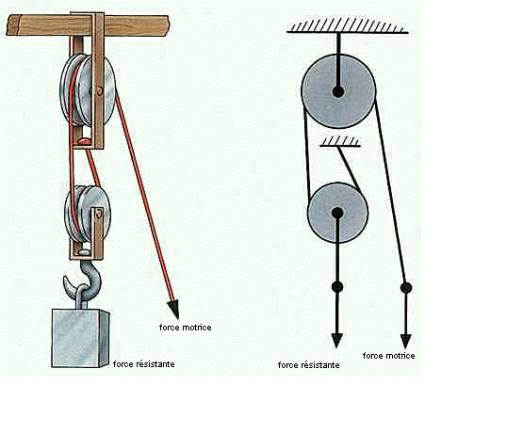 force motrice
force résistante
force résistante
force motrice